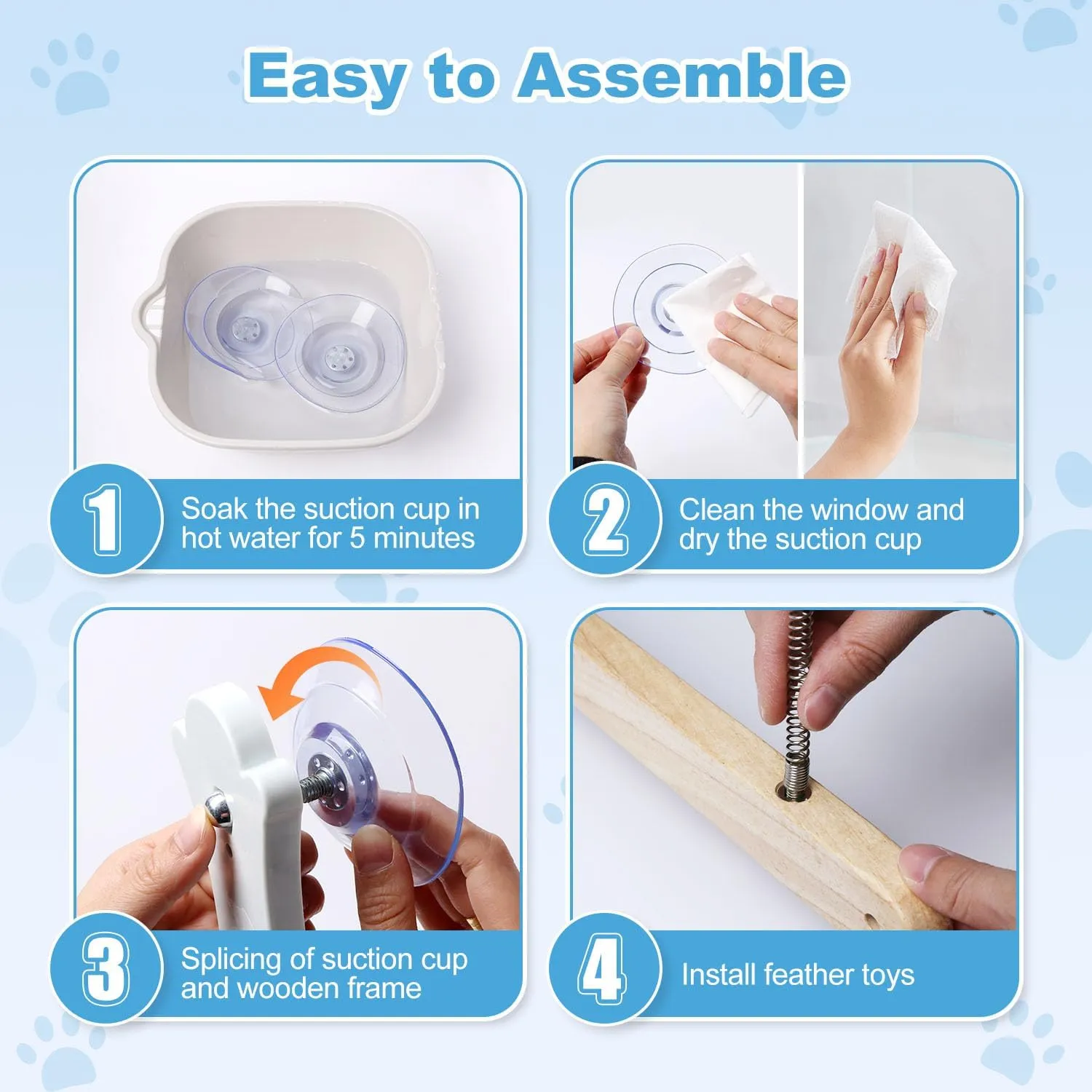 Easy to Assemble

1 Soak the suction cup in hot water for 5 minutes

2 Clean the window and dry the suction cup

3 Splicing of suction cup and wooden frame

4 Install feather toys