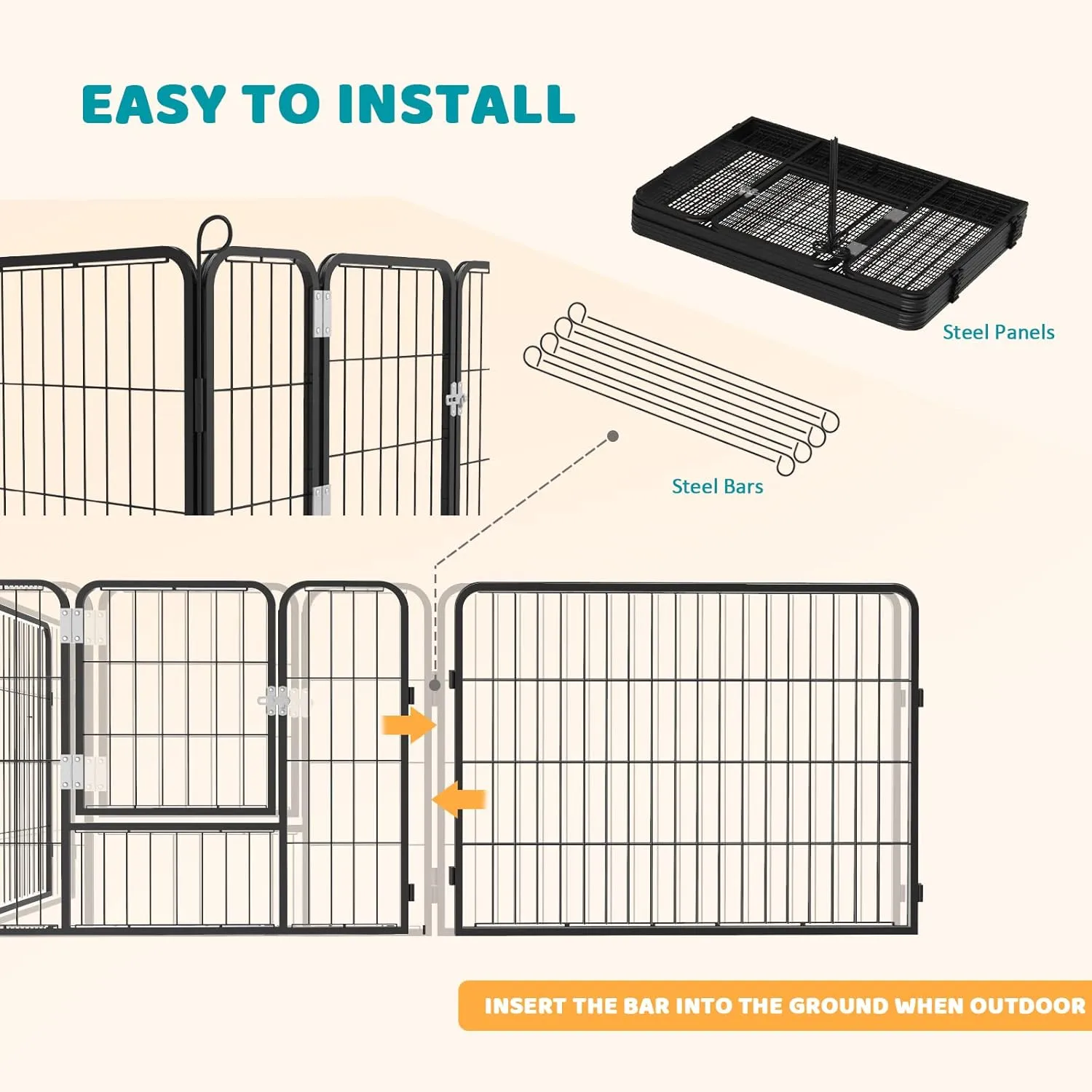 EASY TO INSTALL

Steel Panels

Steel Bars

INSERT THE BAR INTO THE GROUND WHEN OUTDOOR