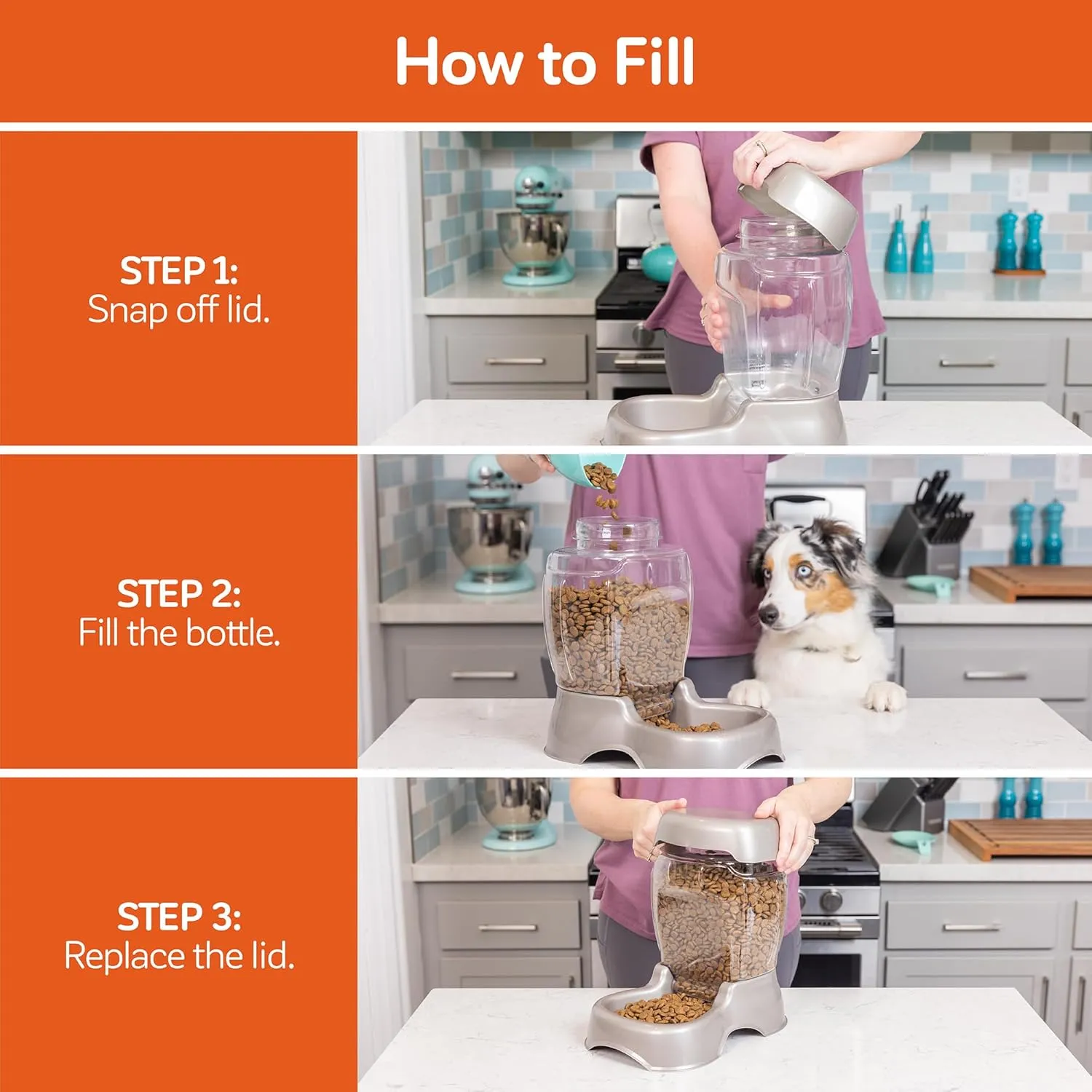 How to Fill

STEP 1:
Snap off lid.

STEP 2:
Fill the bottle.

STEP 3:
Replace the lid.