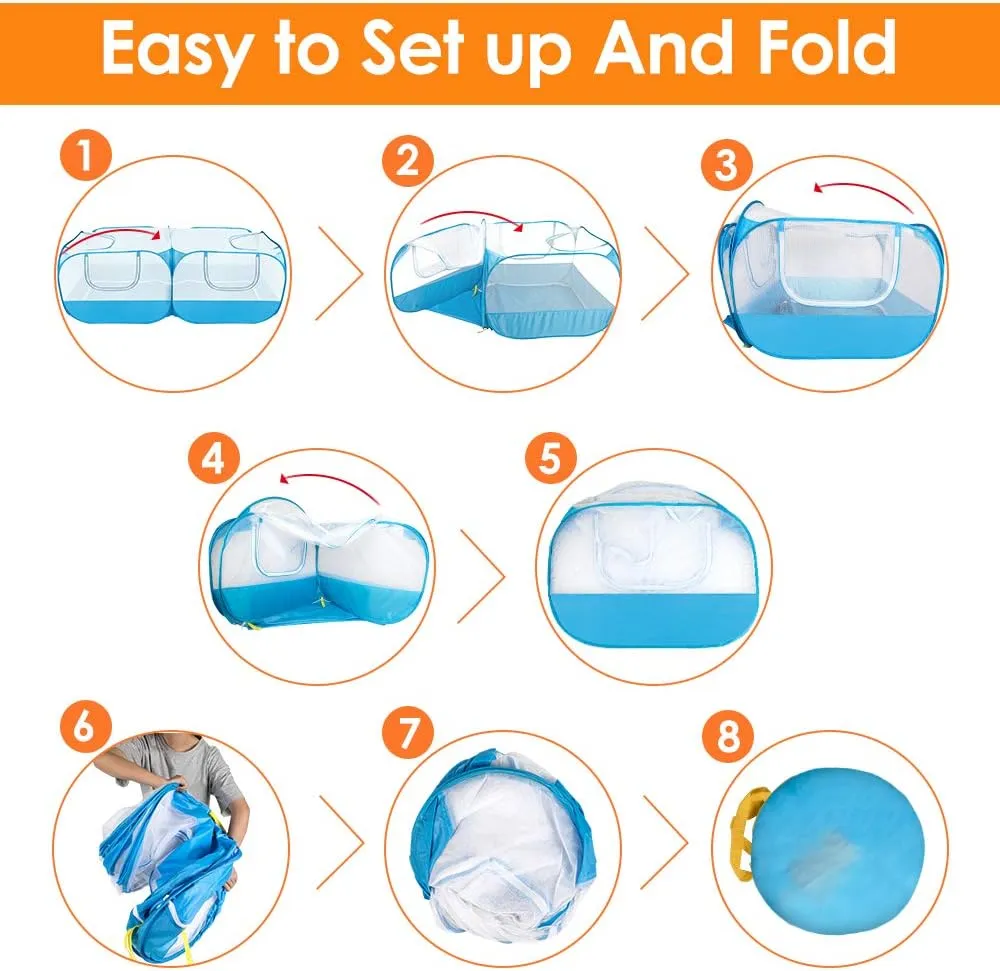 Easy to Set up And Fold

1

2

3

4

5

6

7

8